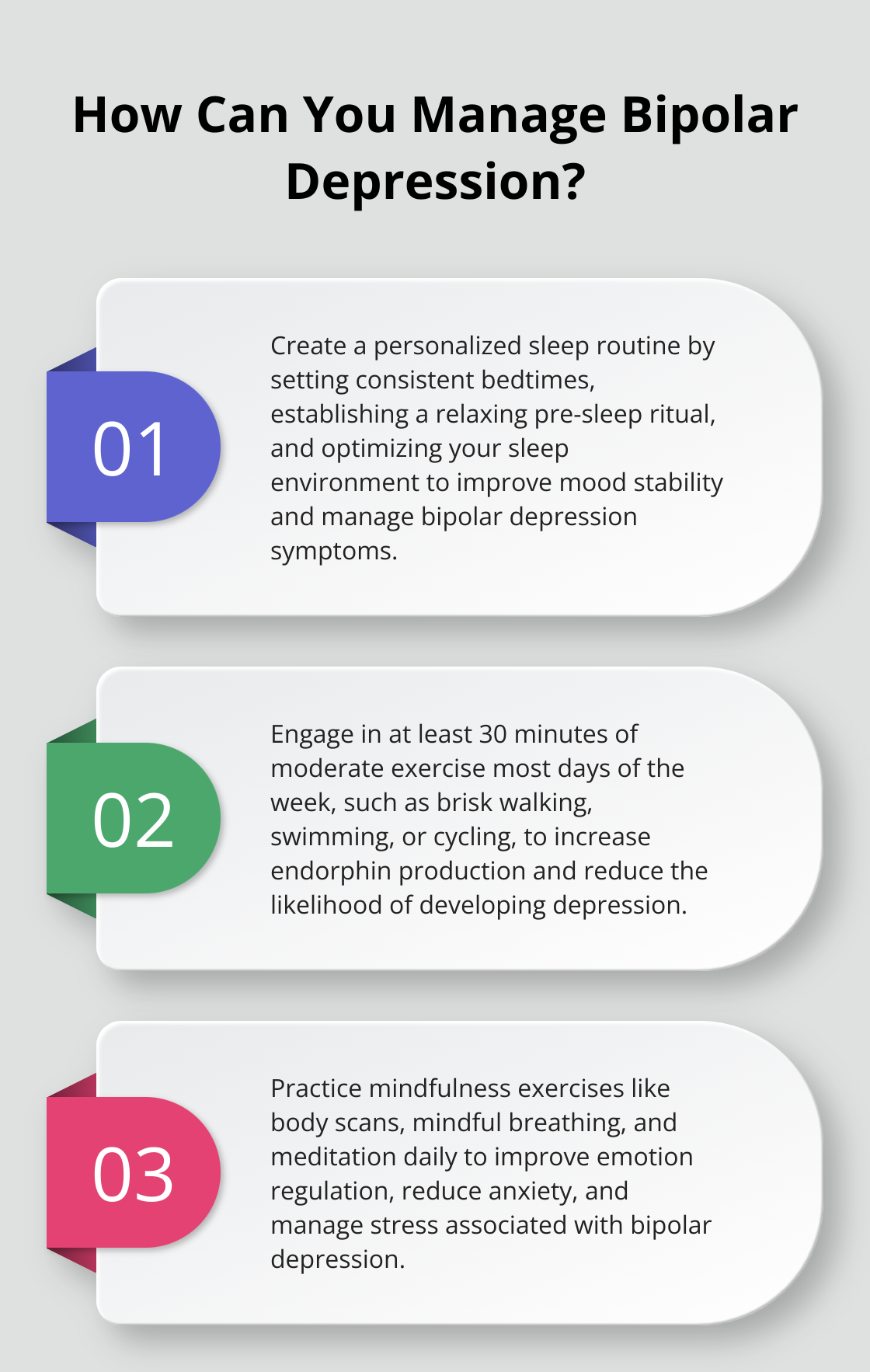 How Can You Manage Bipolar Depression?

01

Create a personalized sleep routine by setting consistent bedtimes, establishing a relaxing pre-sleep ritual, and optimizing your sleep environment to improve mood stability and manage bipolar depression symptoms.

02

Engage in at least 30 minutes of moderate exercise most days of the week, such as brisk walking, swimming, or cycling, to increase endorphin production and reduce the likelihood of developing depression.

03

Practice mindfulness exercises like body scans, mindful breathing, and meditation daily to improve emotion regulation, reduce anxiety, and manage stress associated with bipolar depression.